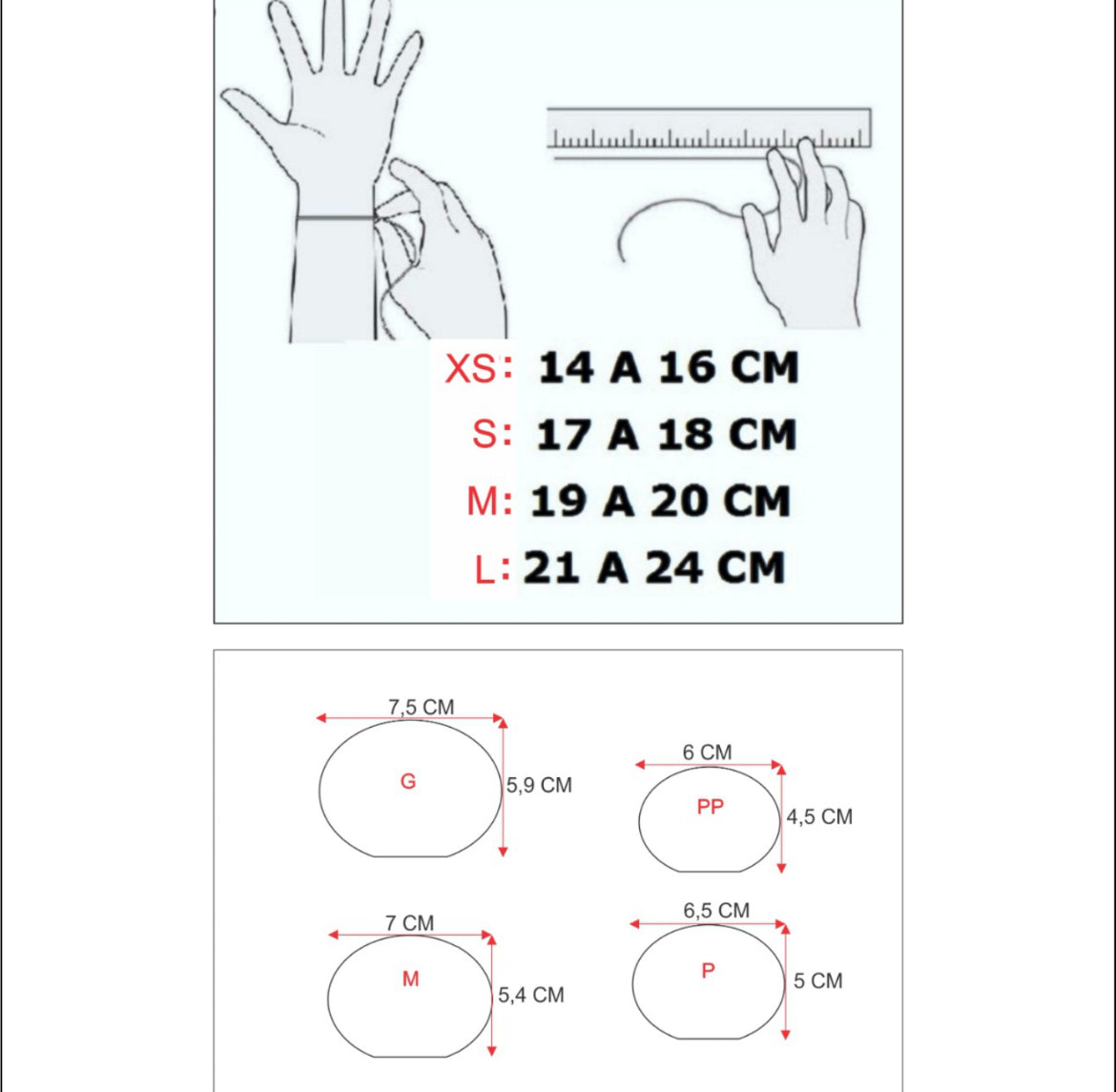 XS: 14 A 16 CM
S: 17 A 18 CM
M: 19 A 20 CM
L: 21 A 24 CM

7,5 CM
G
5,9 CM

6 CM
PP
4,5 CM

7 CM
M
5,4 CM

6,5 CM
P
5 CM